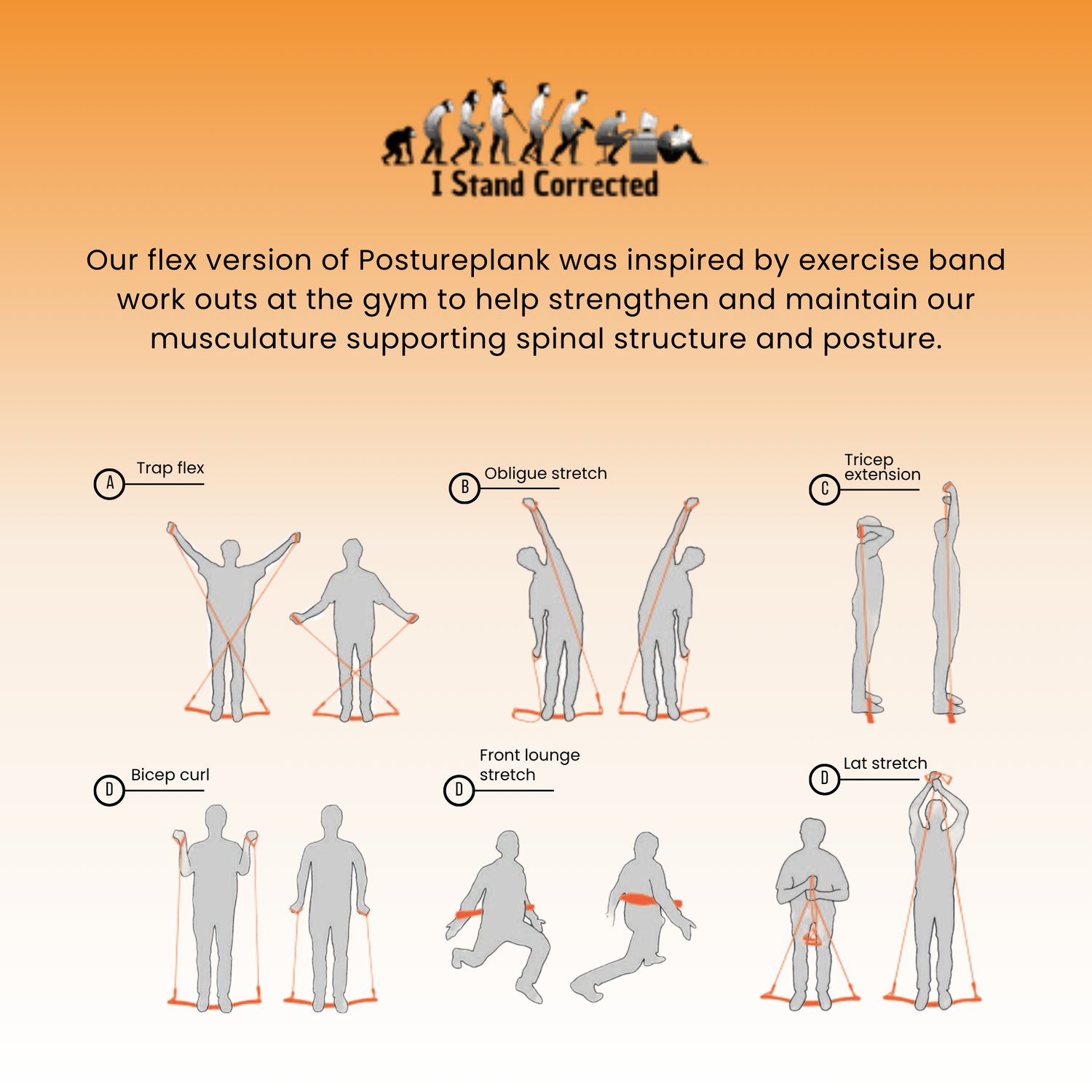 I Stand Corrected

Our flex version of Postureplank was inspired by exercise band work outs at the gym to help strengthen and maintain our musculature supporting spinal structure and posture.

A Trap flex

B Obligue stretch

C Tricep extension

D Bicep curl

D Front lounge stretch

D Lat stretch