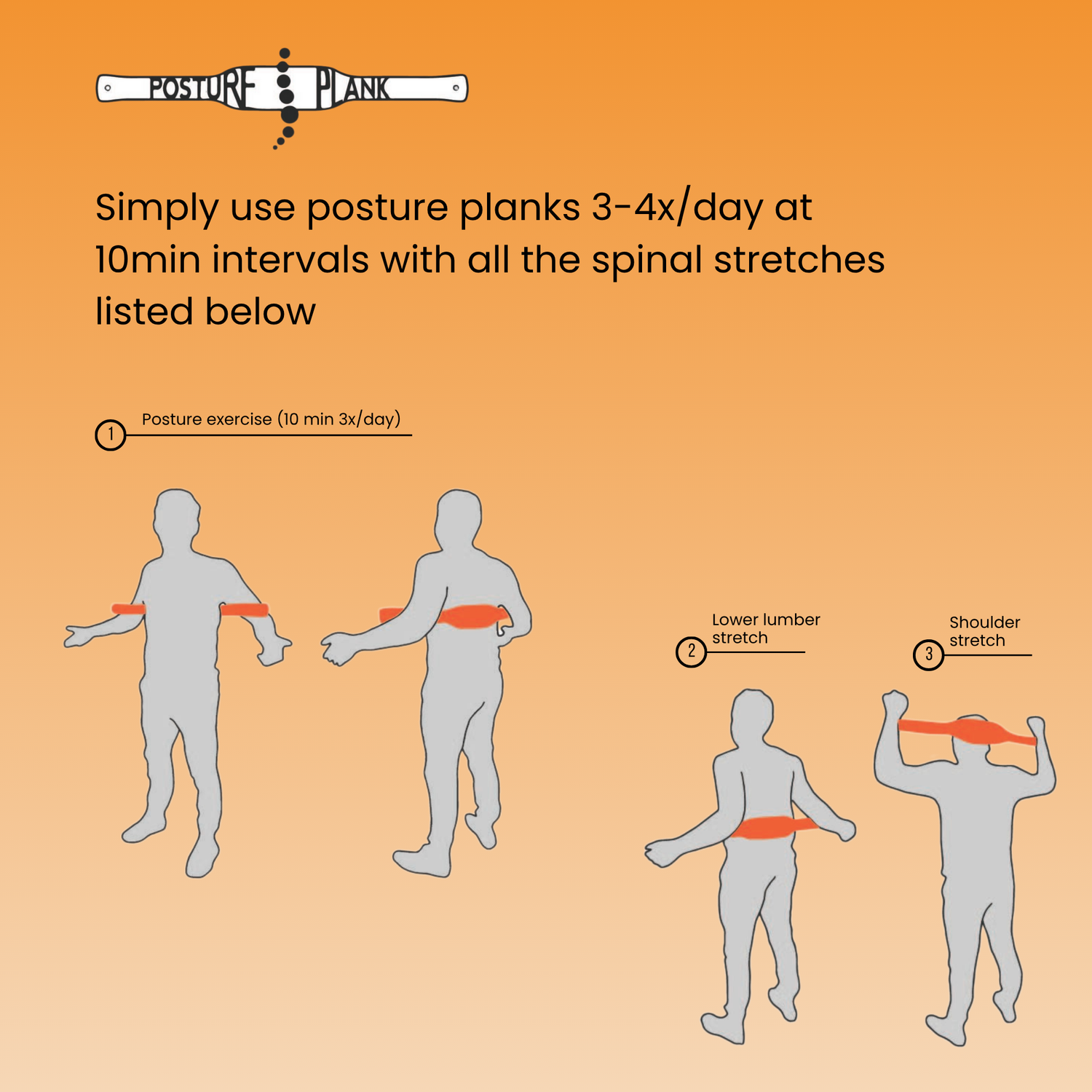 POSTURE PLANK

Simply use posture planks 3-4x/day at 10min intervals with all the spinal stretches listed below

1 Posture exercise (10 min 3x/day)

2 Lower lumber stretch

3 Shoulder stretch